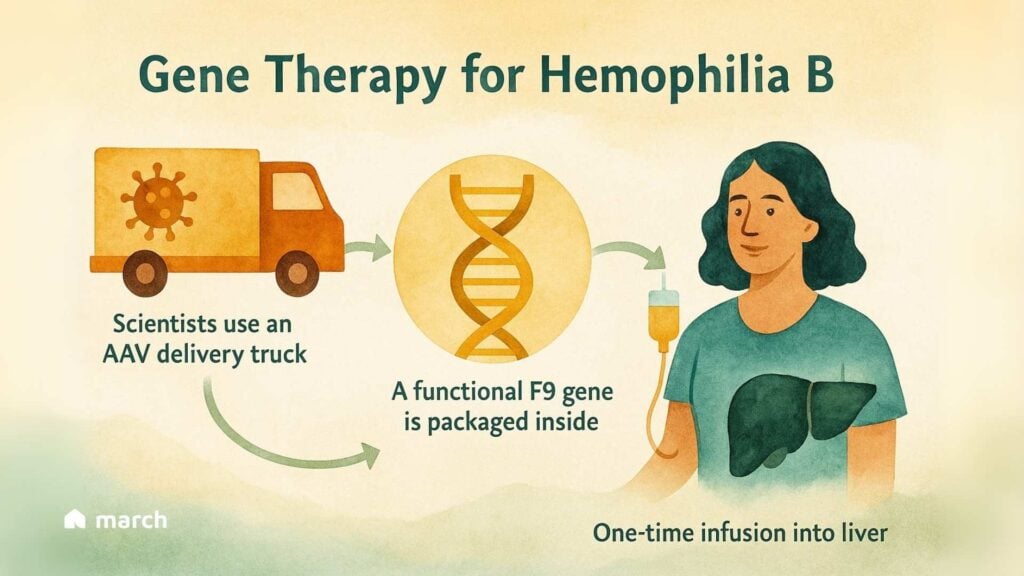 Gene Therapy for Hemophilia B

Scientists use an AAV delivery truck

A functional F9 gene is packaged inside

One-time infusion into liver

march